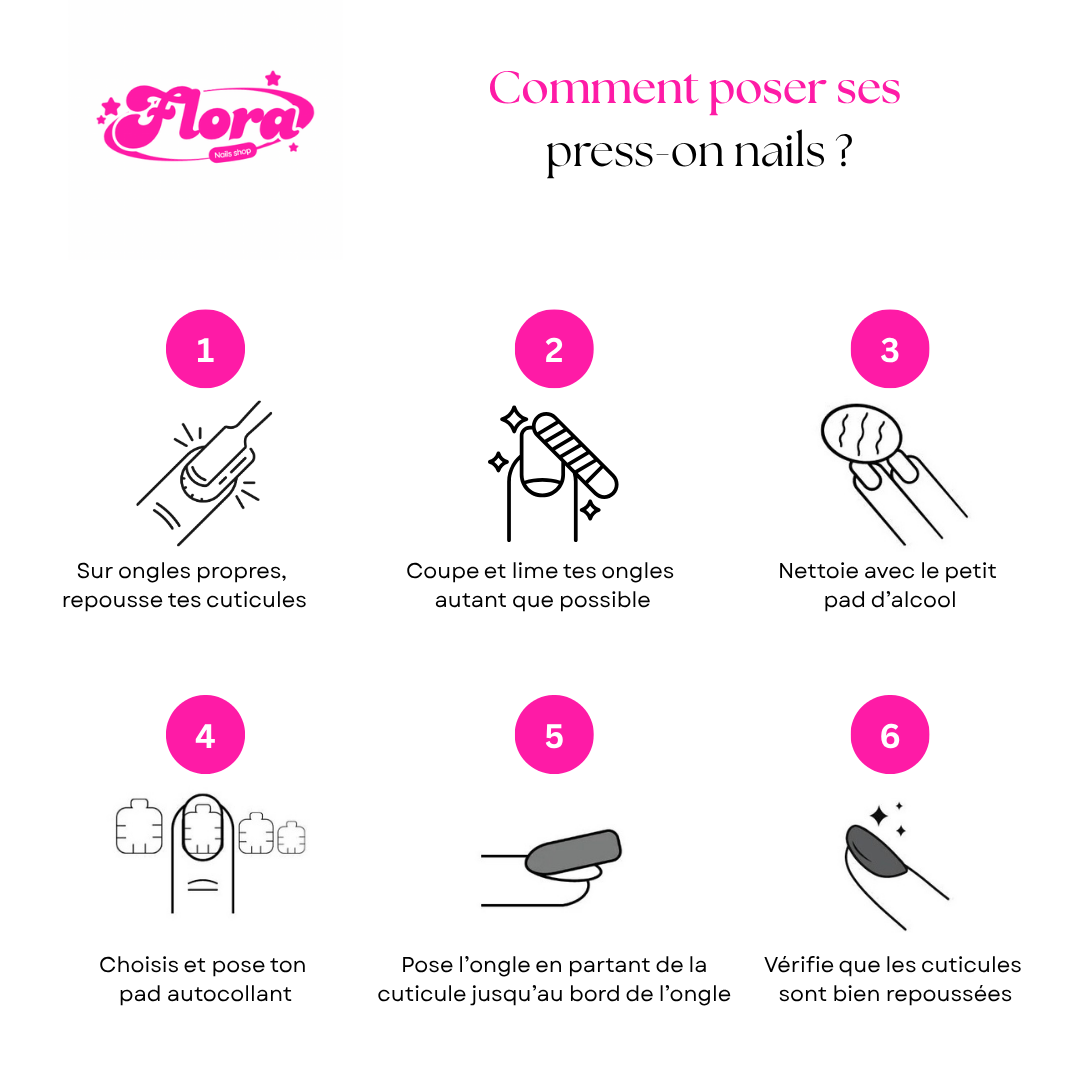 Flora
Nails shop

Comment poser ses press-on nails ?

1
Sur ongles propres, repousse tes cuticules

2
Coupe et lime tes ongles autant que possible

3
Nettoie avec le petit pad d'alcool

4
Choisis et pose ton pad autocollant

5
Pose l'ongle en partant de la cuticule jusqu'au bord de l'ongle

6
Vérifie que les cuticules sont bien repoussées